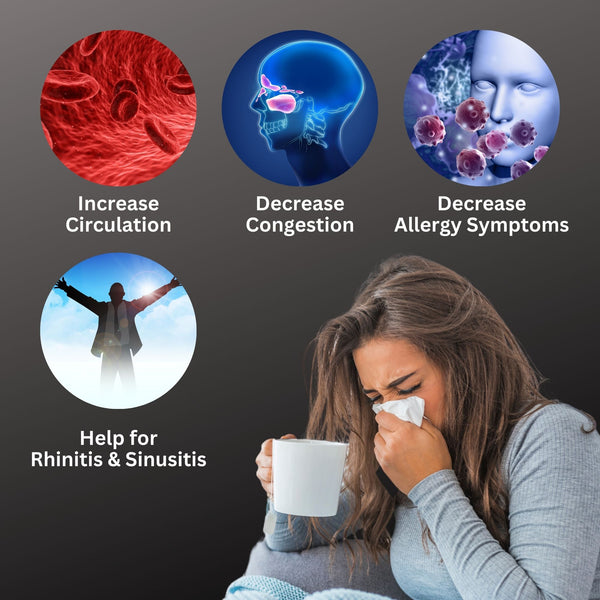 Increase Circulation

Decrease Congestion

Decrease Allergy Symptoms

Help for Rhinitis & Sinusitis